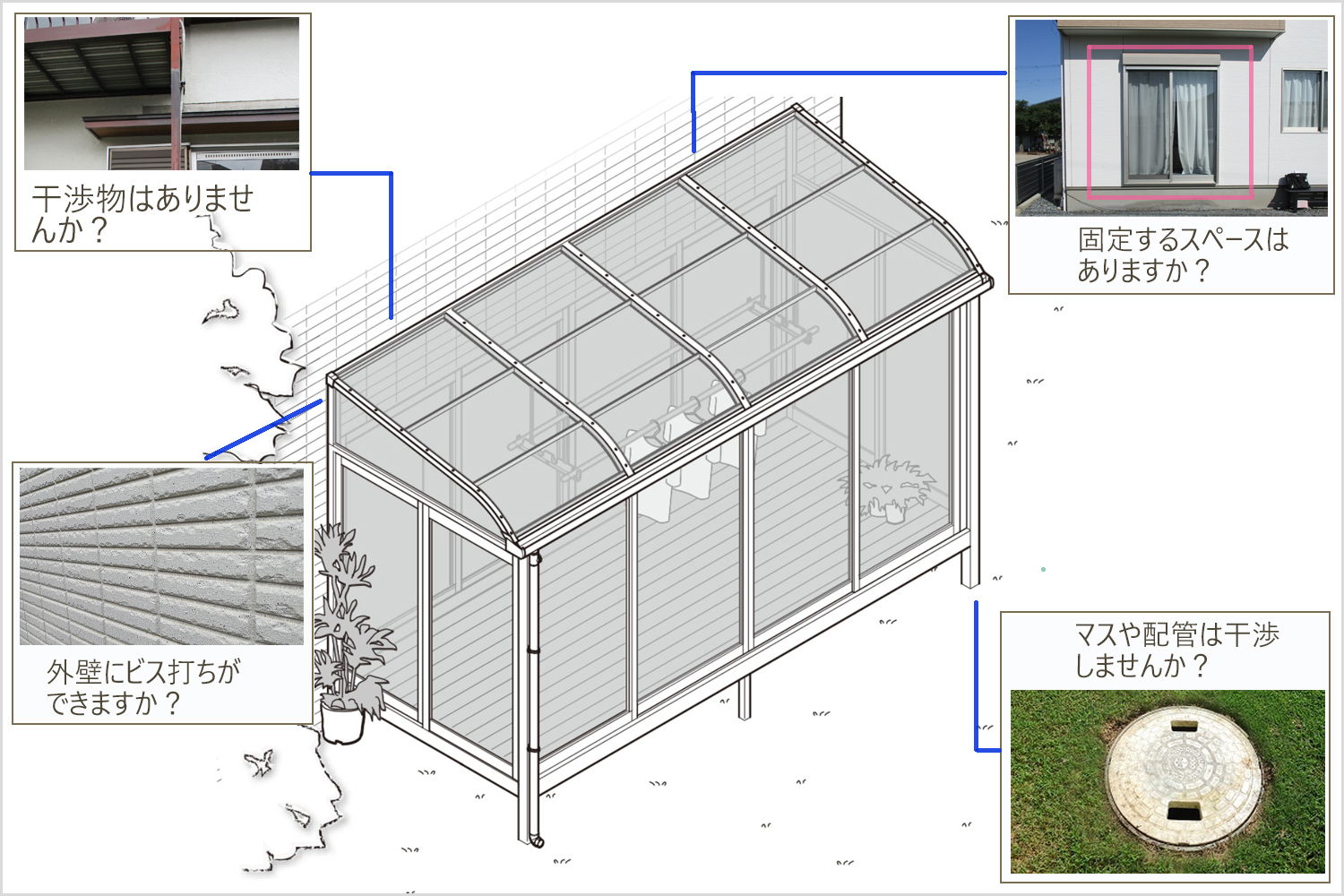 干渉物はありませんか？

固定するスペースはありますか？

外壁にビス打ちができますか？

マスや配管は干渉しませんか？